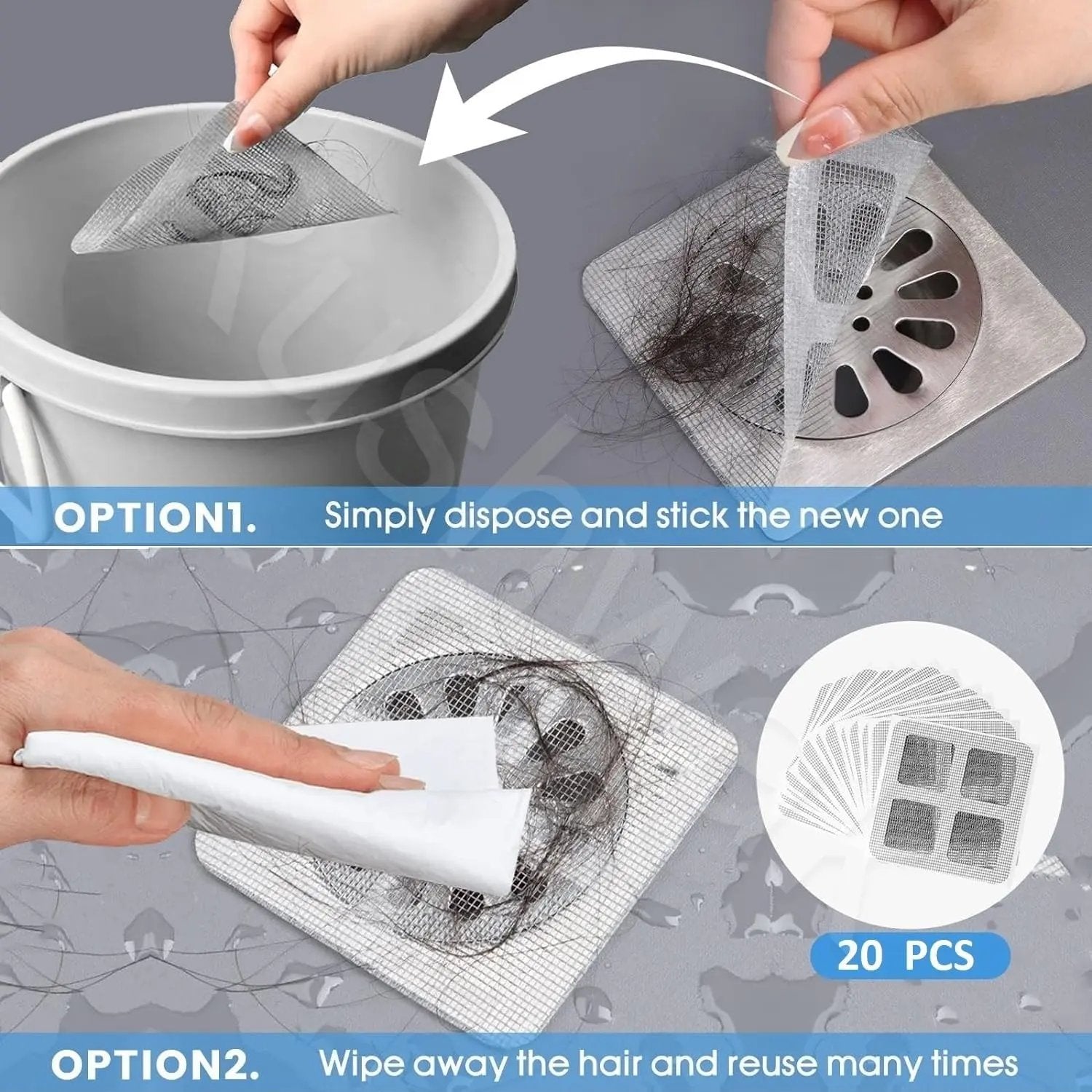 OPTION1. Simply dispose and stick the new one

20 PCS

OPTION2. Wipe away the hair and reuse many times