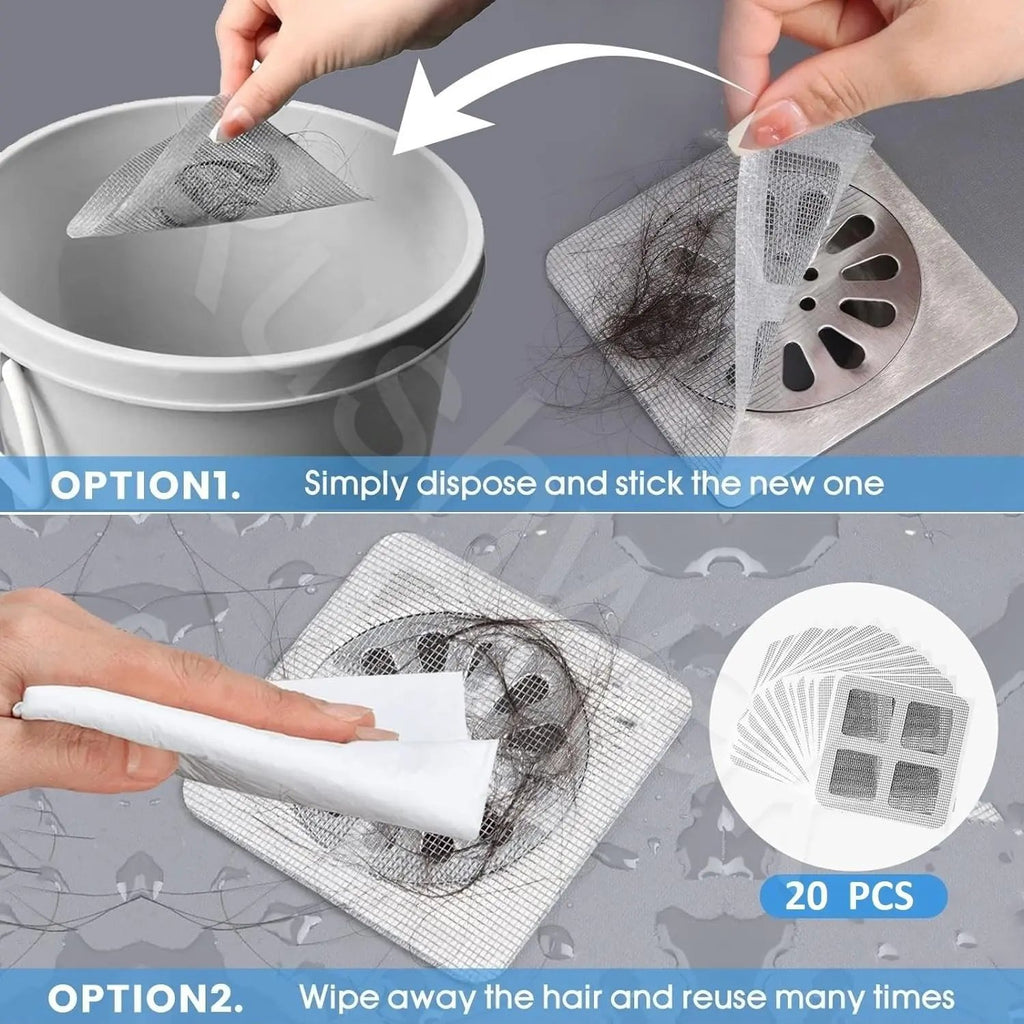 OPTION1. Simply dispose and stick the new one

20 PCS

OPTION2. Wipe away the hair and reuse many times