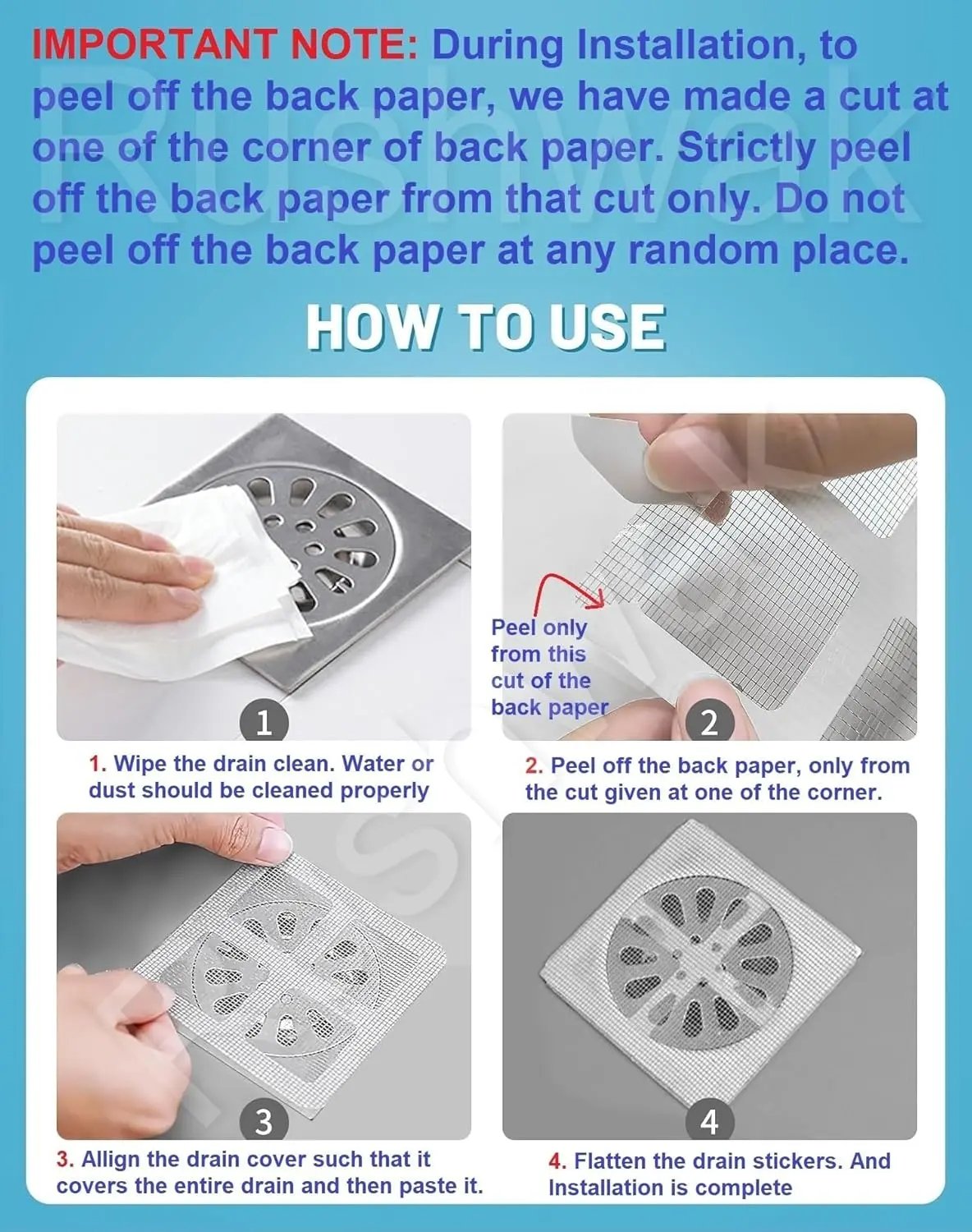 IMPORTANT NOTE: During Installation, to peel off the back paper, we have made a cut at one of the corner of back paper. Strictly peel off the back paper from that cut only. Do not peel off the back paper at any random place.

Rushwak

HOW TO USE

1

1. Wipe the drain clean. Water or dust should be cleaned properly

Peel only from this cut of the back paper

2

2. Peel off the back paper, only from the cut given at one of the corner.

3

3. Allign the drain cover such that it covers the entire drain and then paste it.

4

4. Flatten the drain stickers. And Installation is complete