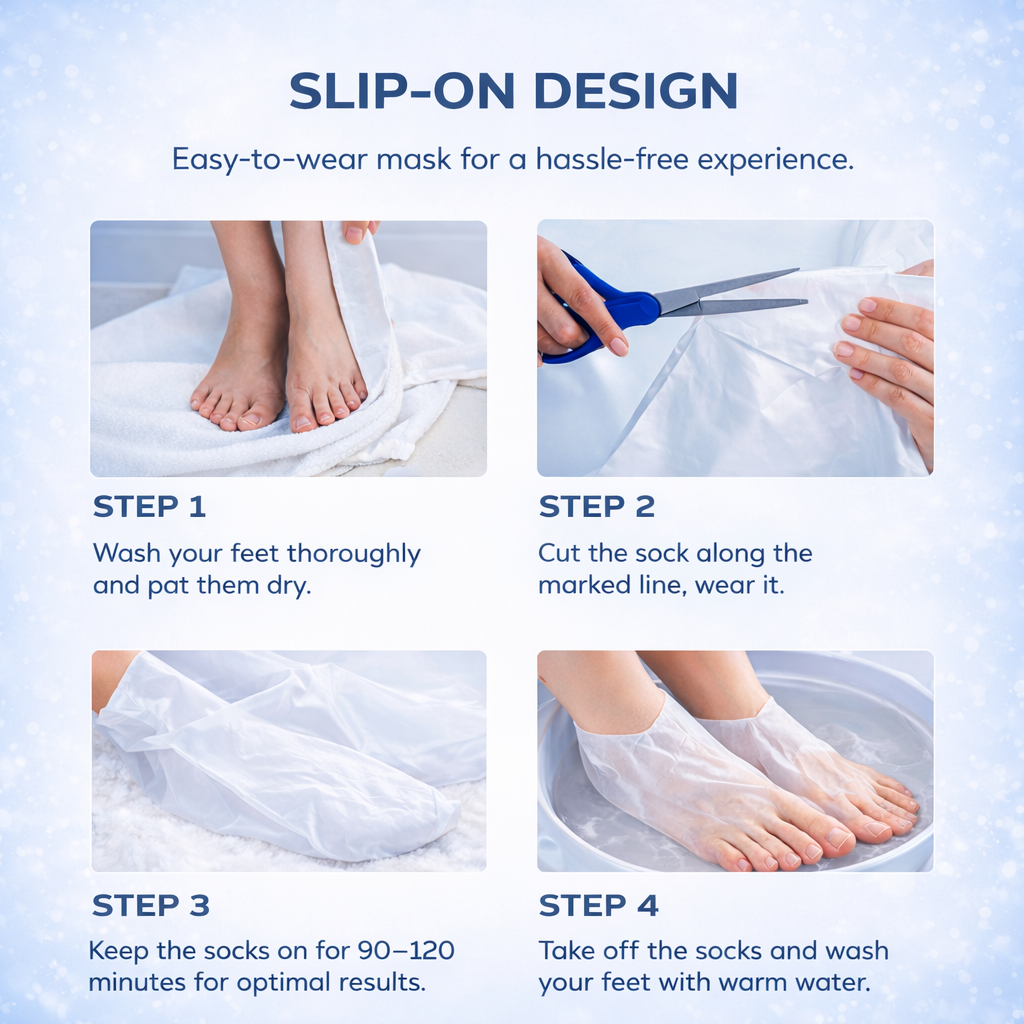 SLIP-ON DESIGN

Easy-to-wear mask for a hassle-free experience.

STEP 1

Wash your feet thoroughly and pat them dry.

STEP 2

Cut the sock along the marked line, wear it.

STEP 3

Keep the socks on for 90–120 minutes for optimal results.

STEP 4

Take off the socks and wash your feet with warm water.